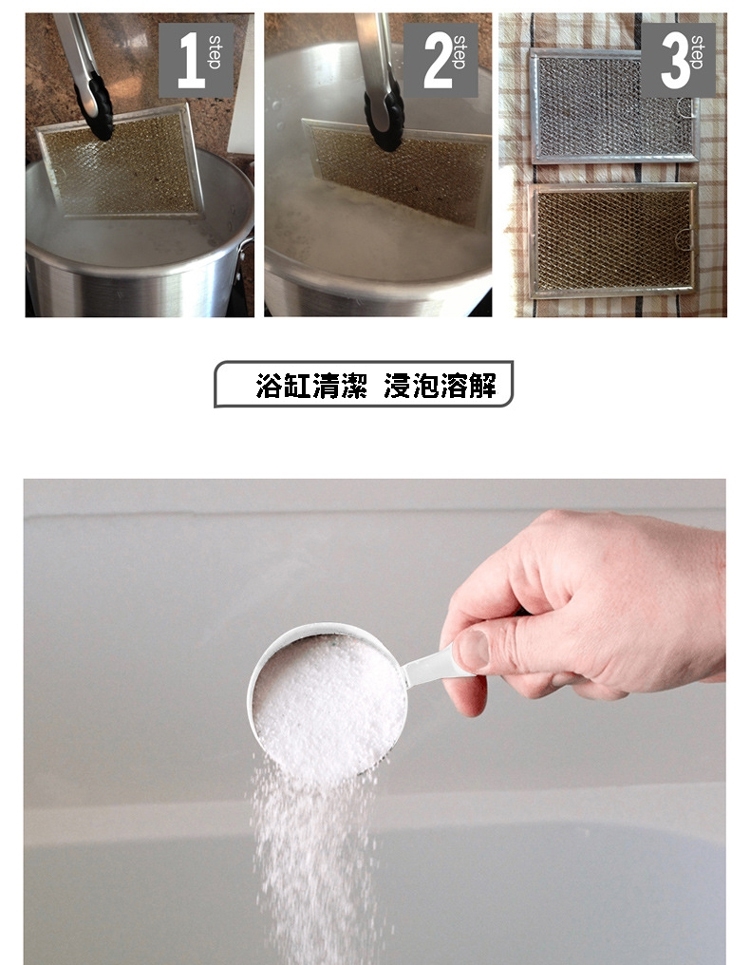 1 step

2 step

3 step

浴缸清潔 浸泡溶解