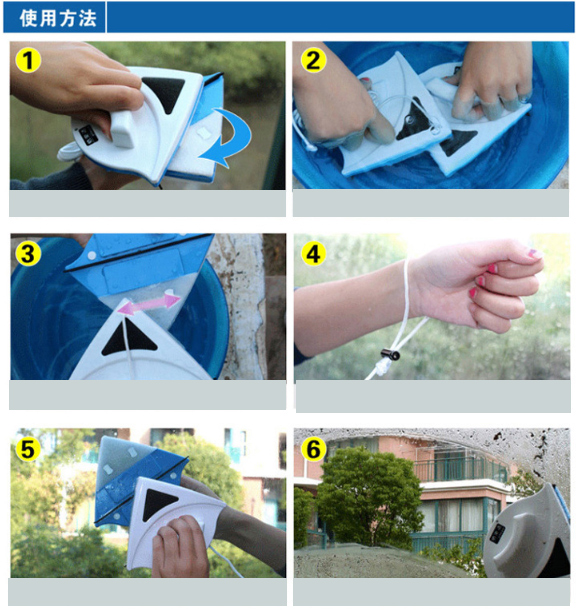 使用方法

1

2

3

4

5

6