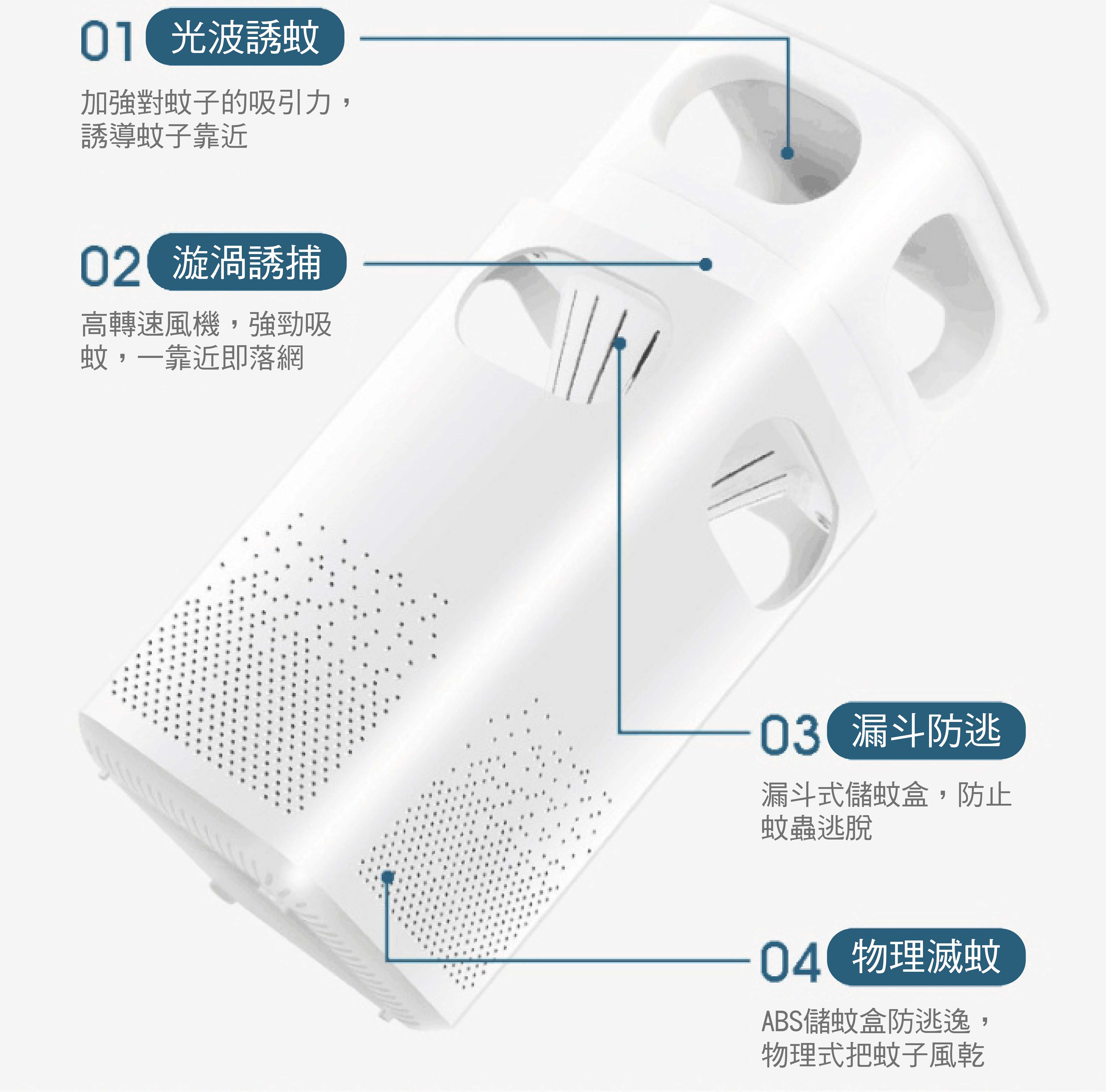 01 光波誘蚊

加強對蚊子的吸引力，誘導蚊子靠近

02 漩渦誘捕

高轉速風機，強勁吸蚊，一靠近即落網

03 漏斗防逃

漏斗式儲蚊盒，防止蚊蟲逃脫

04 物理滅蚊

ABS儲蚊盒防逃逸，物理式把蚊子風乾