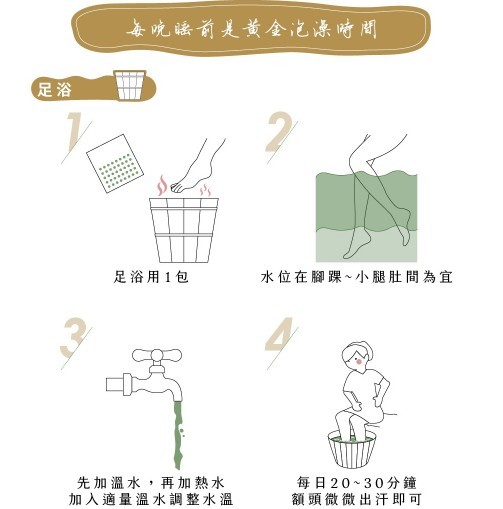 每晚睡前是黃金泡澡時間

足浴

1

足浴用1包

2

水位在腳踝~小腿肚間為宜

3

先加溫水，再加熱水
加入適量溫水調整水溫

4

每日20~30分鐘
額頭微微出汗即可